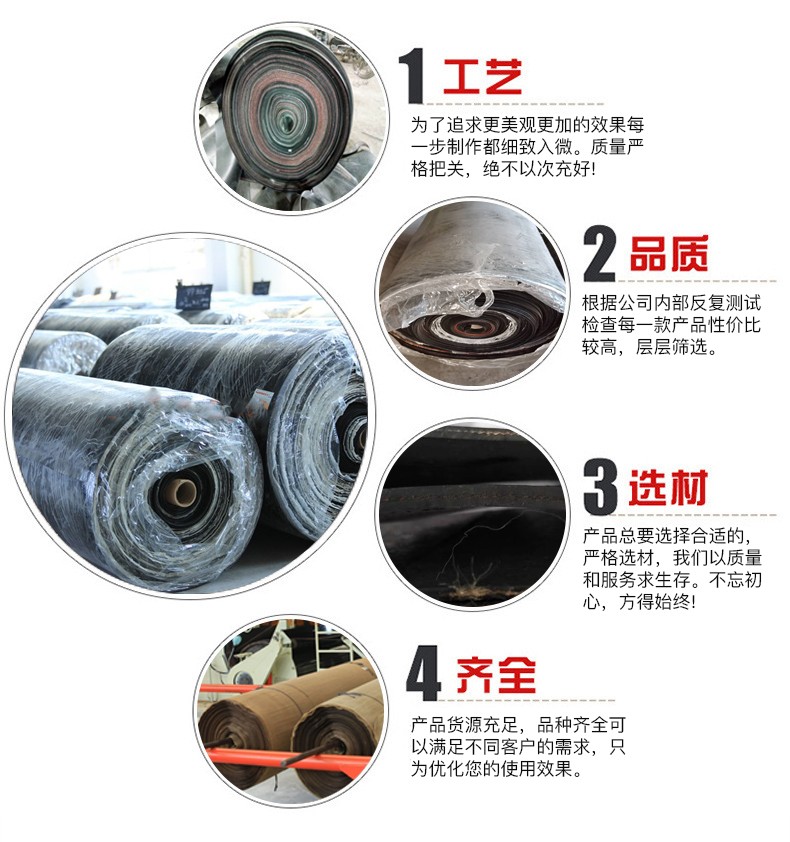 1 工艺

为了追求更美观更加的效果每一步制作都细致入微。质量严格把关，绝不以次充好!

2 品质

根据公司内部反复测试检查每一款产品性价比较高，层层筛选。

3 选材

产品总要选择合适的，严格选材，我们以质量和服务求生存。不忘初心，方得始终!

4 齐全

产品货源充足，品种齐全可以满足不同客户的需求，只为优化您的使用效果。